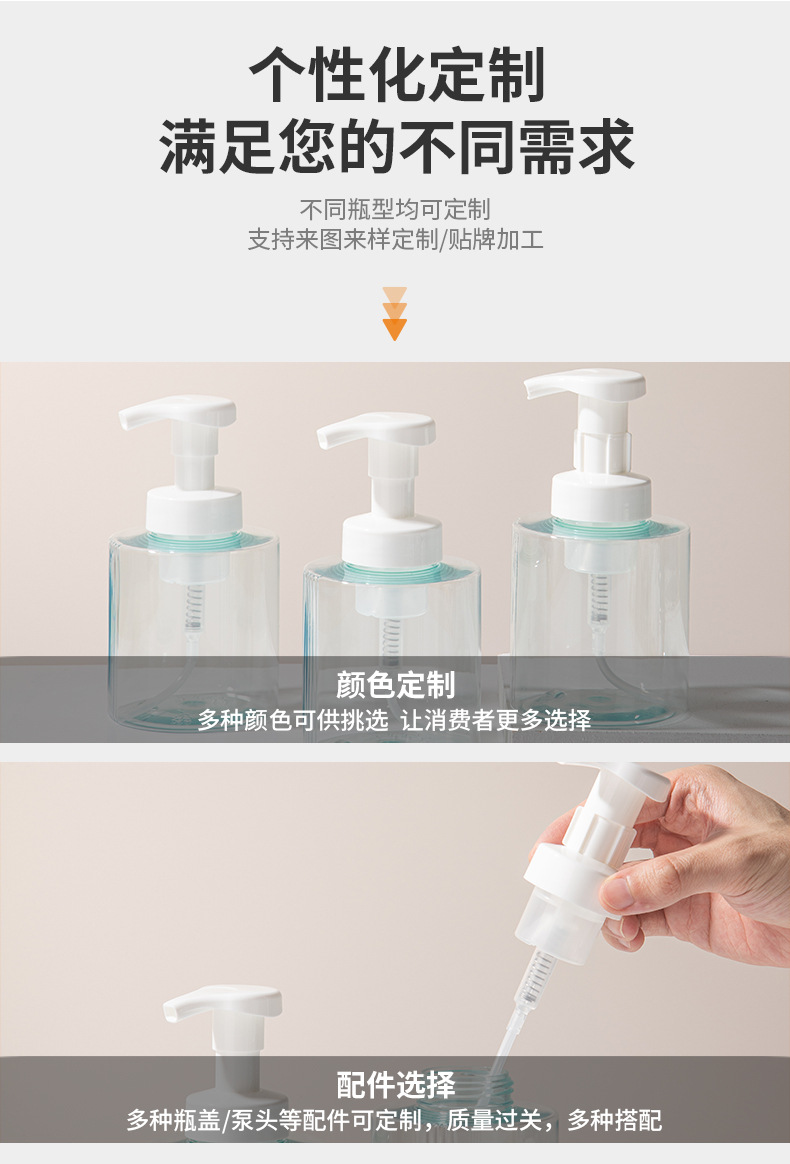 个性化定制
满足您的不同需求

不同瓶型均可定制
支持来图来样定制/贴牌加工

颜色定制
多种颜色可供挑选 让消费者更多选择

配件选择
多种瓶盖/泵头等配件可定制，质量过关，多种搭配