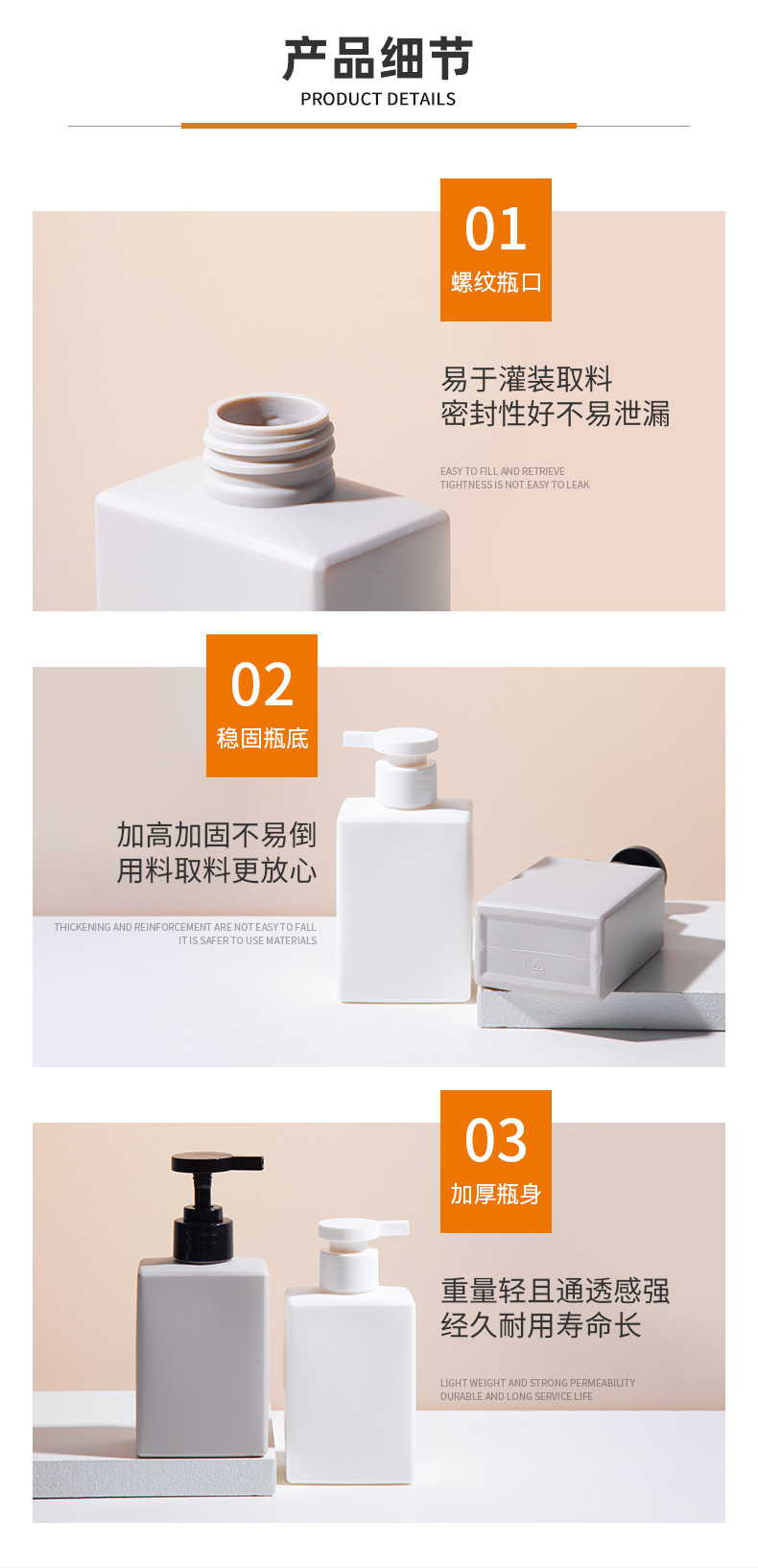 产品细节
PRODUCT DETAILS

01
螺纹瓶口

易于灌装取料
密封性好不易泄漏

EASY TO FILL AND RETRIEVE
TIGHTNESS IS NOT EASY TO LEAK

02
稳固瓶底

加高加固不易倒
用料取料更放心

THICKENING AND REINFORCEMENT ARE NOT EASY TO FALL
IT IS SAFER TO USE MATERIALS

03
加厚瓶身

重量轻且通透感强
经久耐用寿命长

LIGHT WEIGHT AND STRONG PERMEABILITY
DURABLE AND LONG SERVICE LIFE