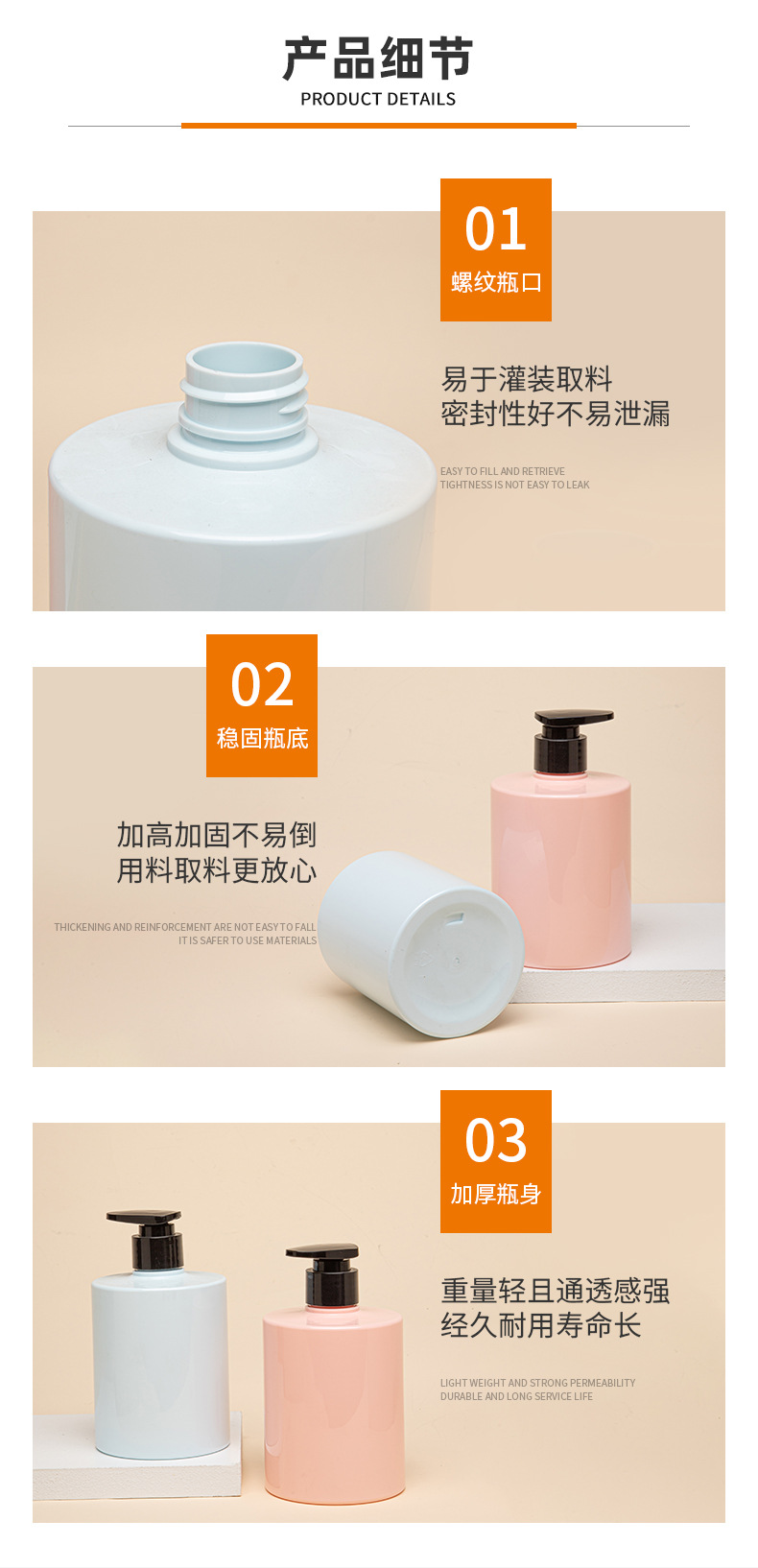 产品细节
PRODUCT DETAILS

01
螺纹瓶口

易于灌装取料
密封性好不易泄漏

EASY TO FILL AND RETRIEVE
TIGHTNESS IS NOT EASY TO LEAK

02
稳固瓶底

加高加固不易倒
用料取料更放心

THICKENING AND REINFORCEMENT ARE NOT EASY TO FALL
IT IS SAFER TO USE MATERIALS

03
加厚瓶身

重量轻且通透感强
经久耐用寿命长

LIGHT WEIGHT AND STRONG PERMEABILITY
DURABLE AND LONG SERVICE LIFE